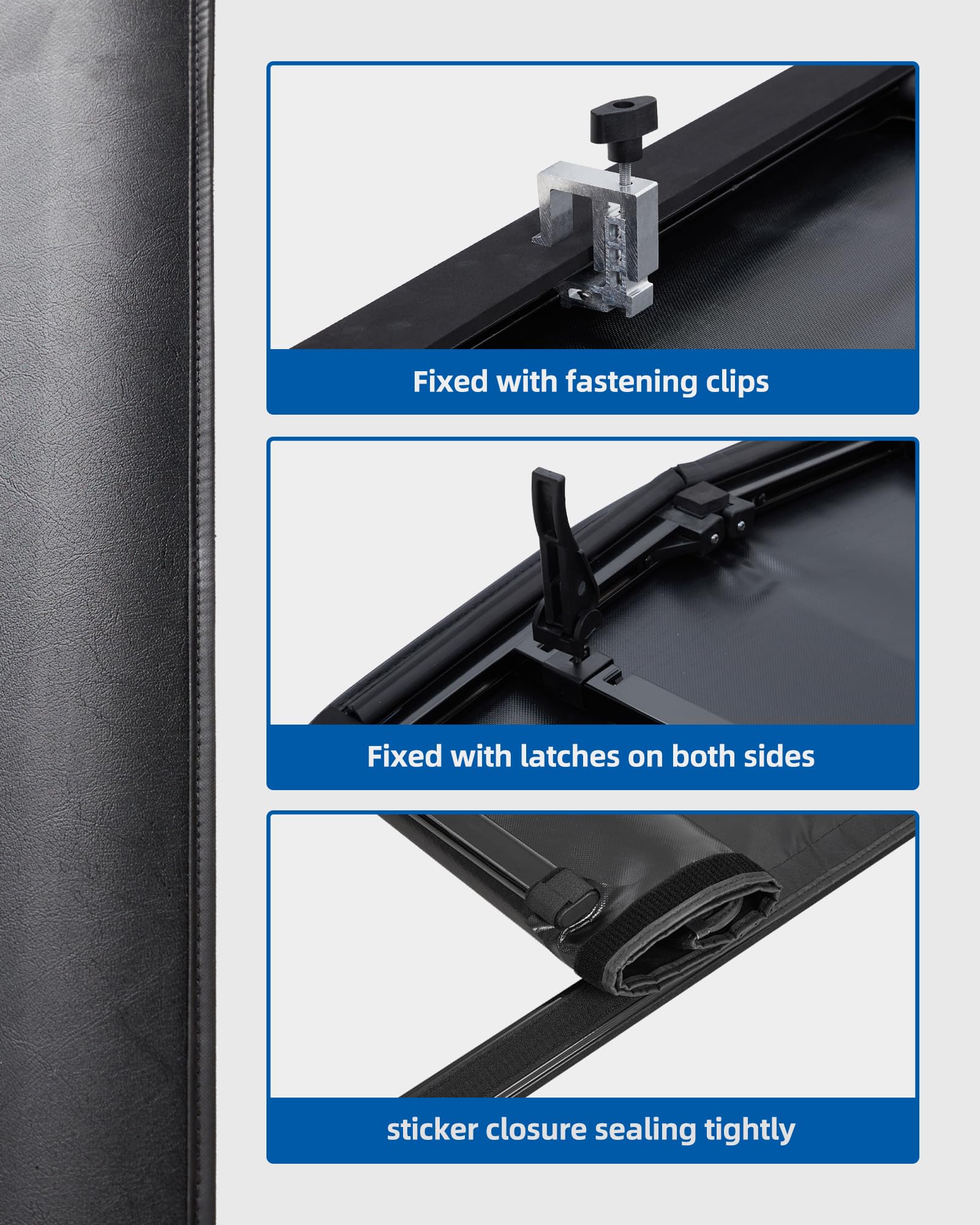 Fixed with fastening clips

Fixed with latches on both sides

sticker closure sealing tightly