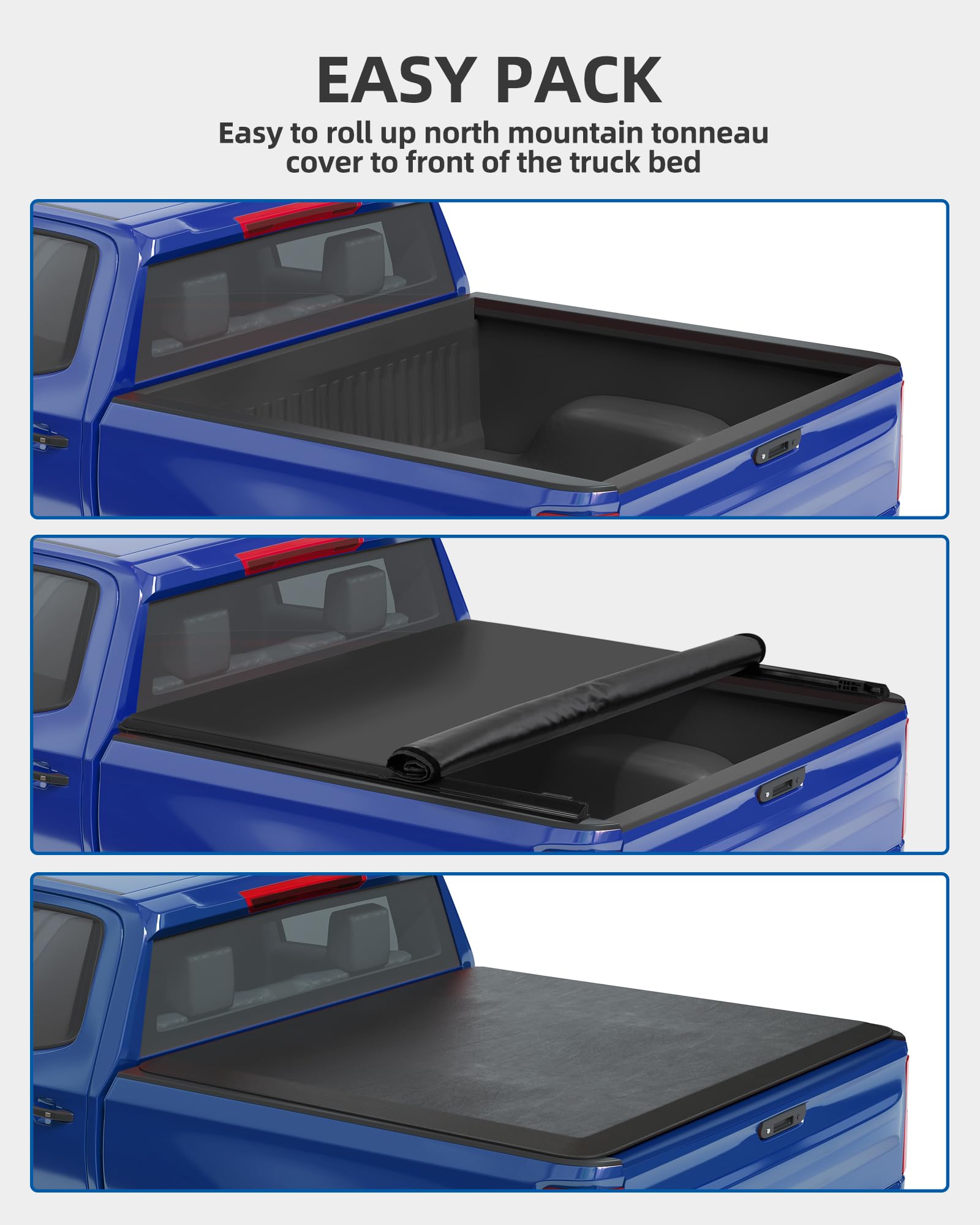 EASY PACK

Easy to roll up north mountain tonneau cover to front of the truck bed