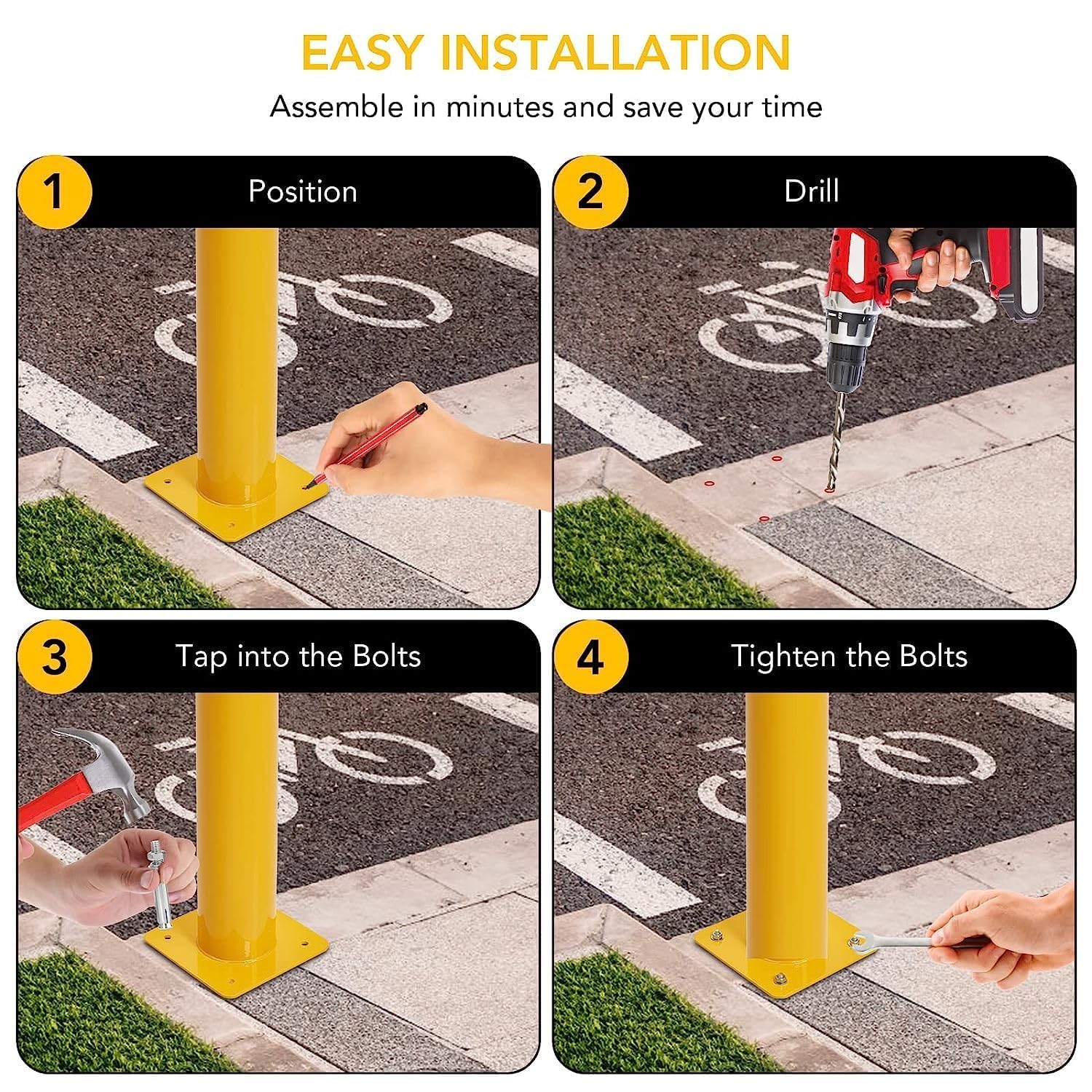 EASY INSTALLATION

Assemble in minutes and save your time

1 Position

2 Drill

3 Tap into the Bolts

4 Tighten the Bolts