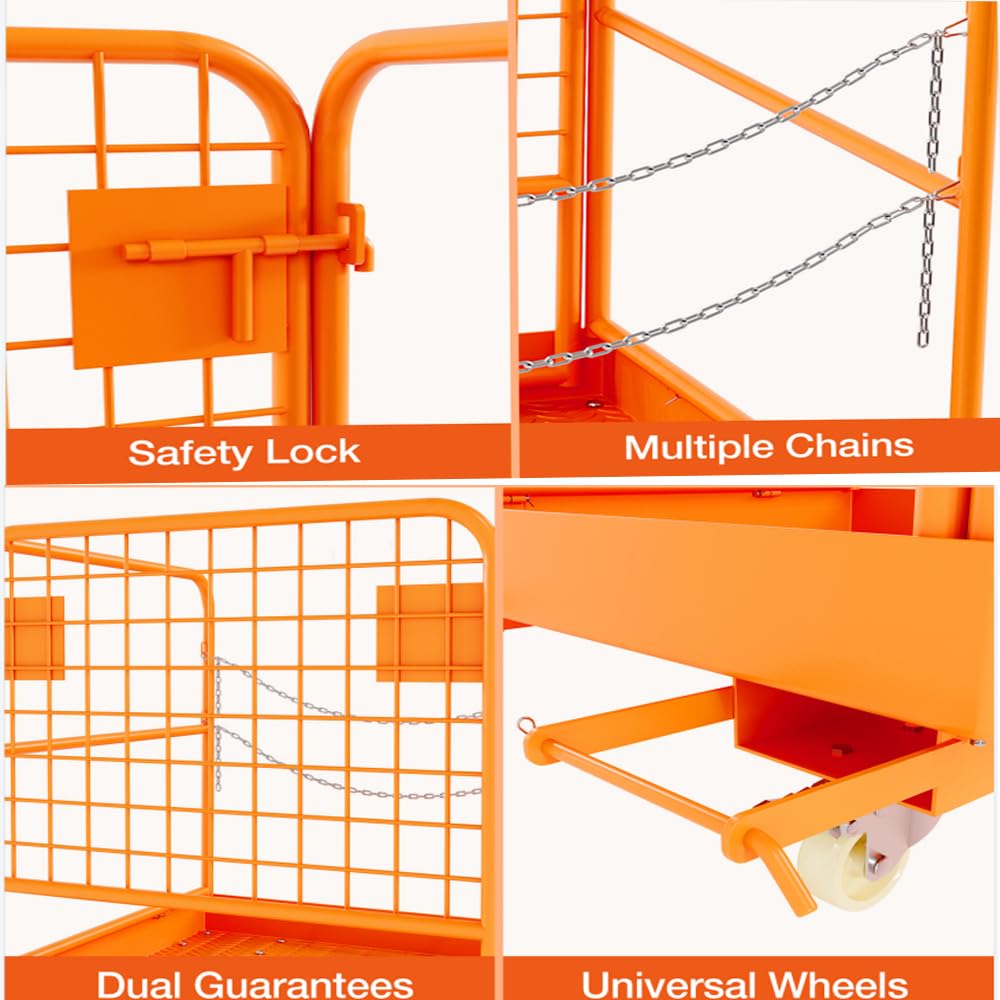 Safety Lock

Multiple Chains

Dual Guarantees

Universal Wheels