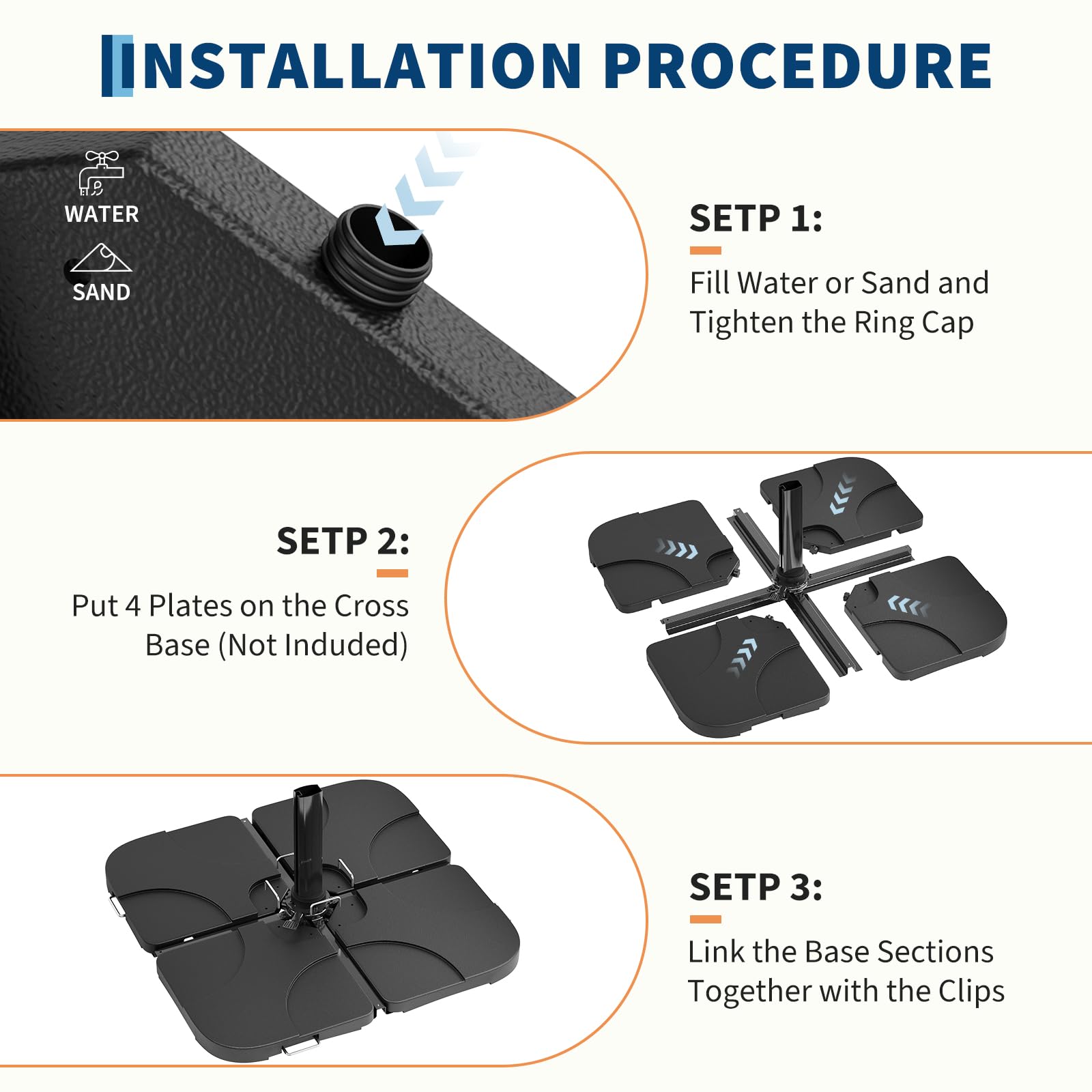 INSTALLATION PROCEDURE

WATER

SAND

SETP 1:

Fill Water or Sand and Tighten the Ring Cap

SETP 2:

Put 4 Plates on the Cross Base (Not Induded)

SETP 3:

Link the Base Sections Together with the Clips