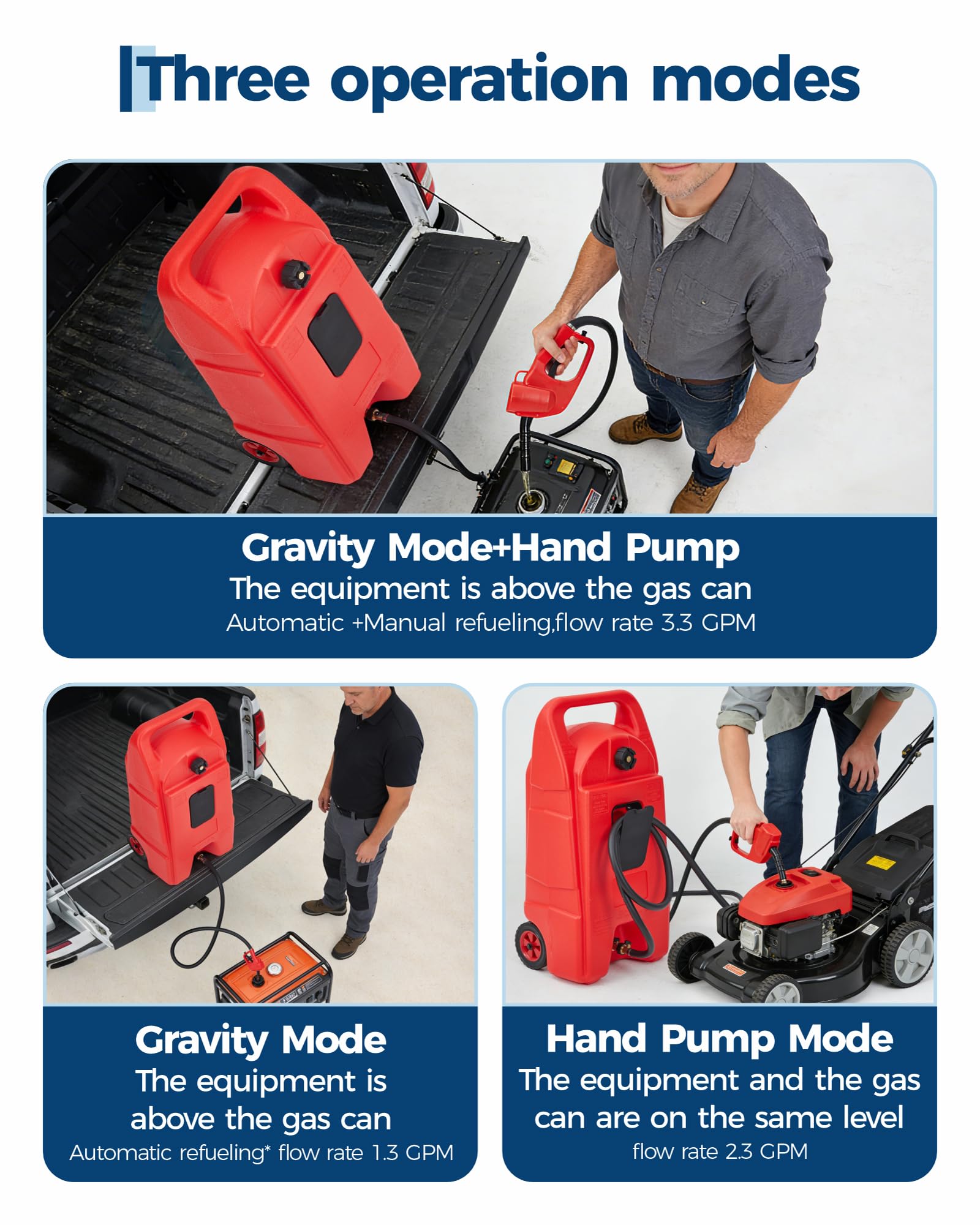 Three operation modes

Gravity Mode+Hand Pump
The equipment is above the gas can
Automatic +Manual refueling,flow rate 3.3 GPM

Gravity Mode
The equipment is above the gas can
Automatic refueling* flow rate 1.3 GPM

Hand Pump Mode
The equipment and the gas can are on the same level
flow rate 2.3 GPM