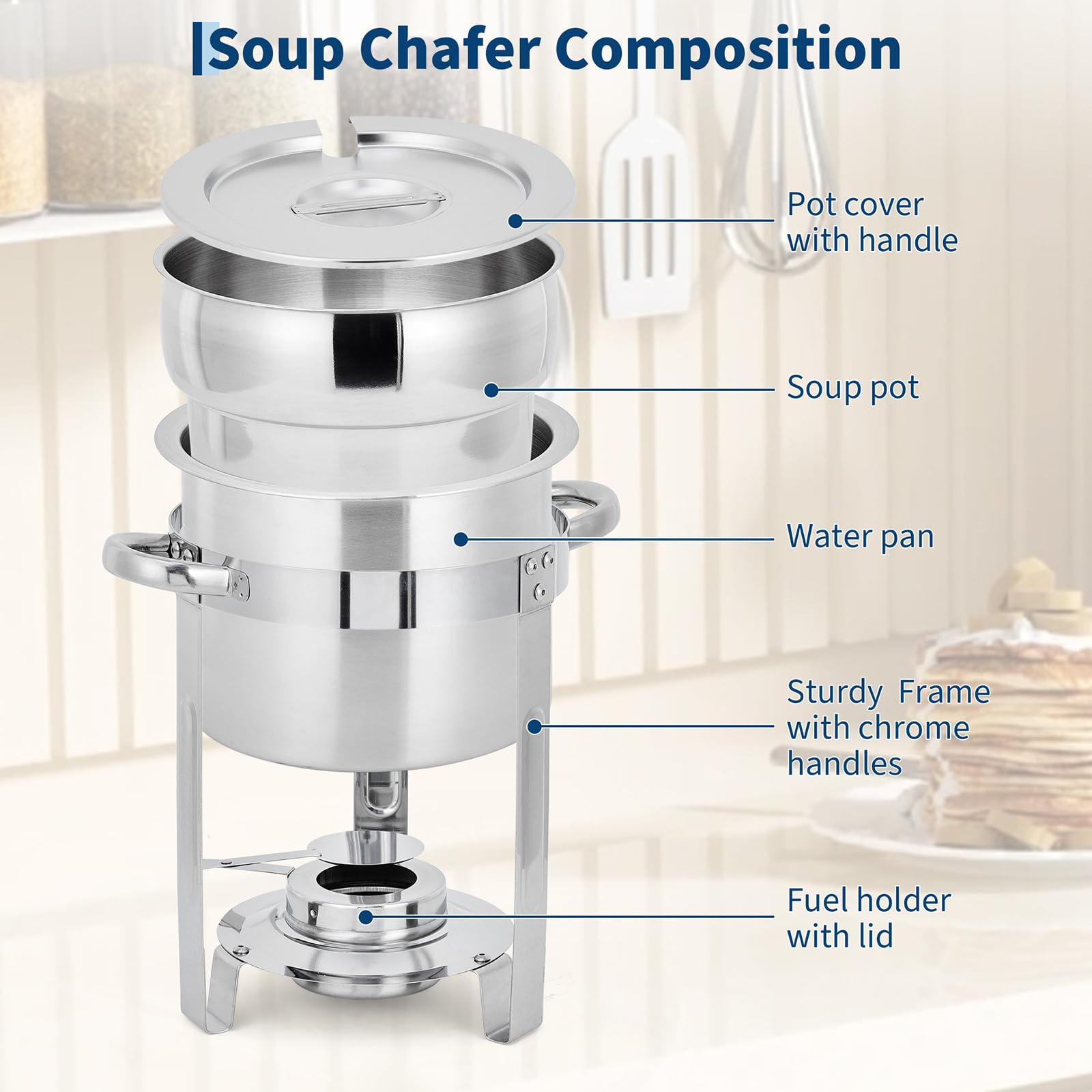 Soup Chafer Composition

Pot cover with handle

Soup pot

Water pan

Sturdy  Frame with chrome handles

Fuel holder with lid