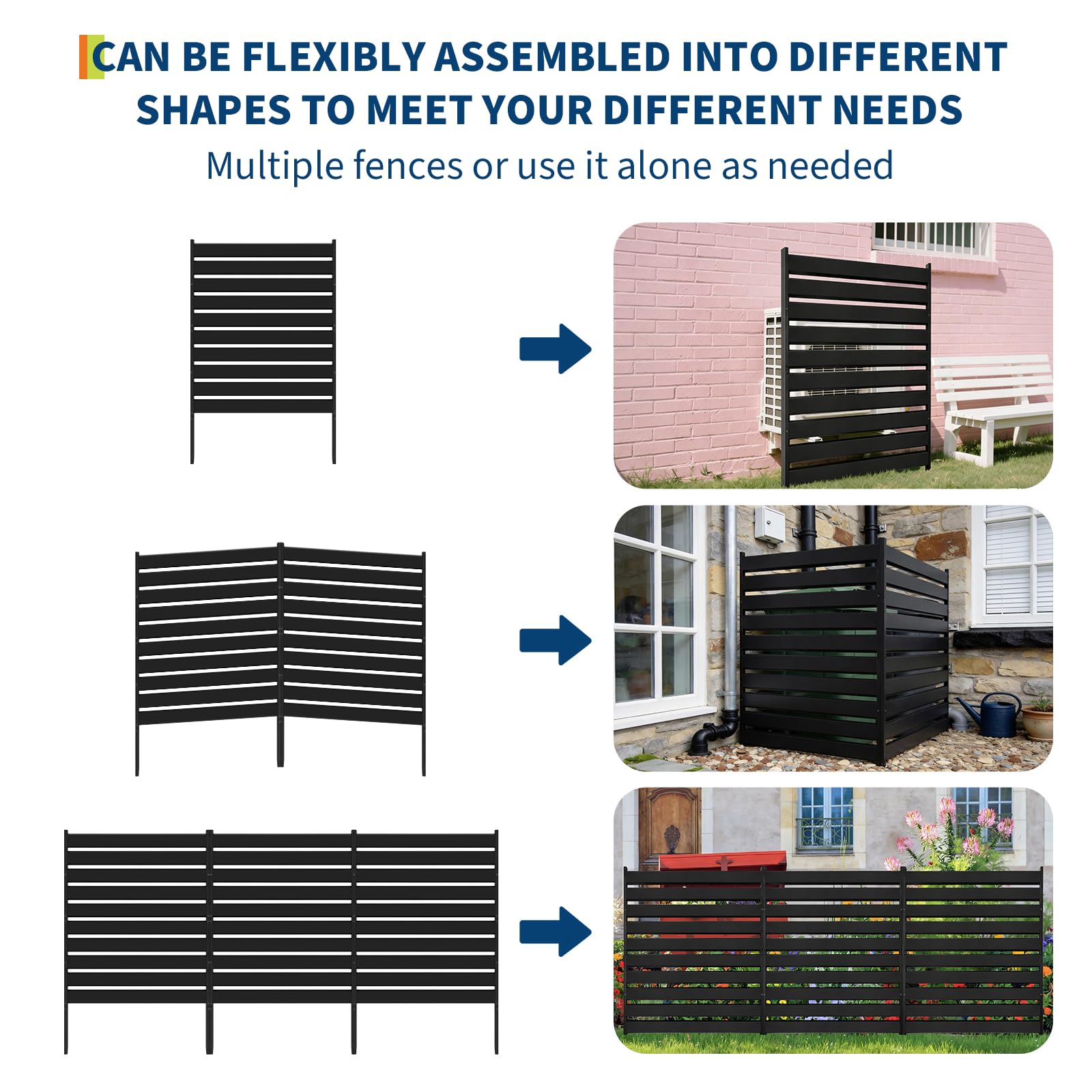 CAN BE FLEXIBLY ASSEMBLED INTO DIFFERENT SHAPES TO MEET YOUR DIFFERENT NEEDS

Multiple fences or use it alone as needed